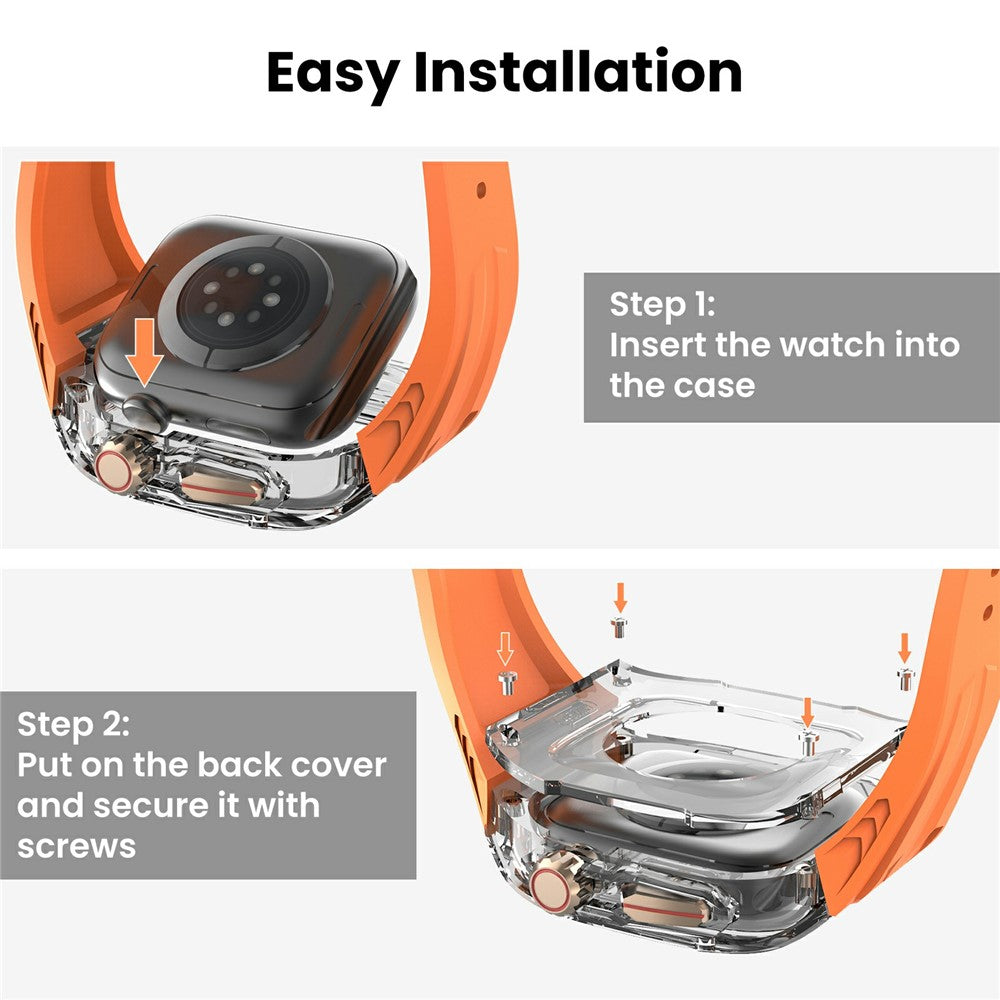 Easy Installation

Step 1:
Insert the watch into the case

Step 2:
Put on the back cover and secure it with screws