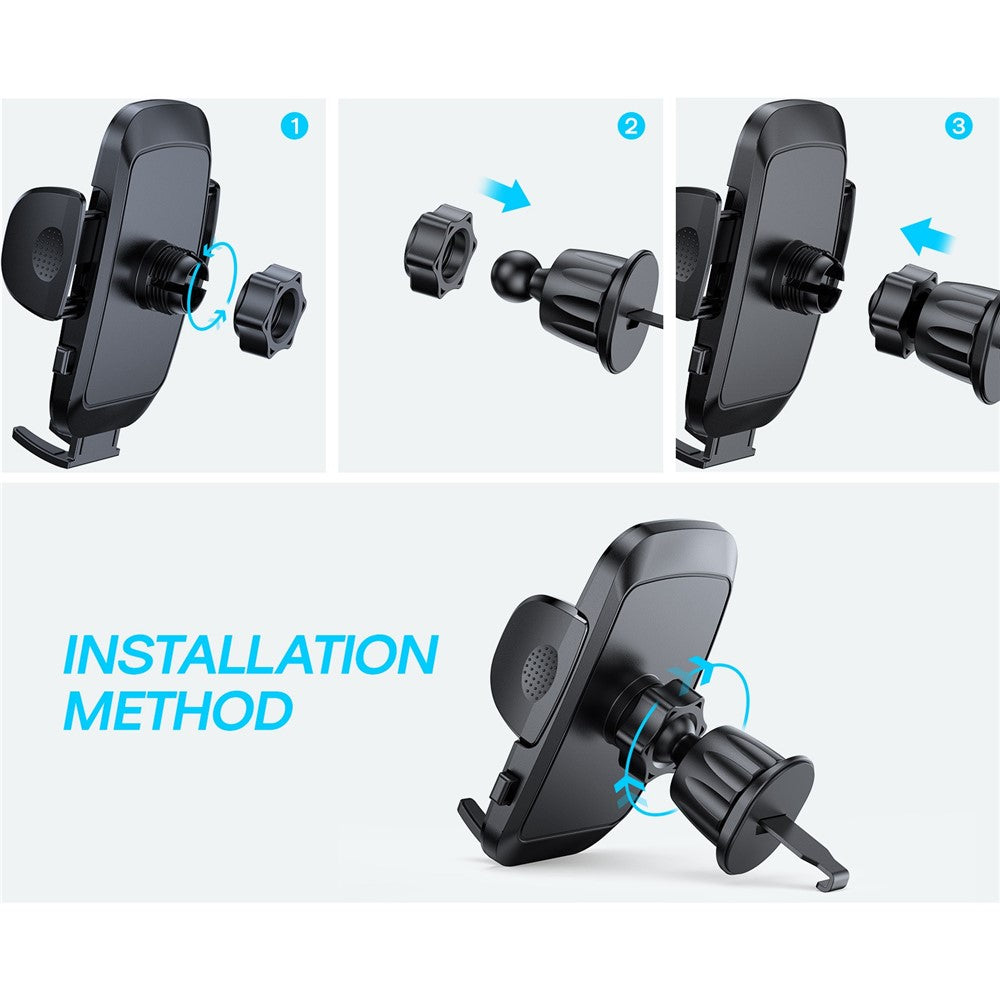 1

2

3

INSTALLATION METHOD