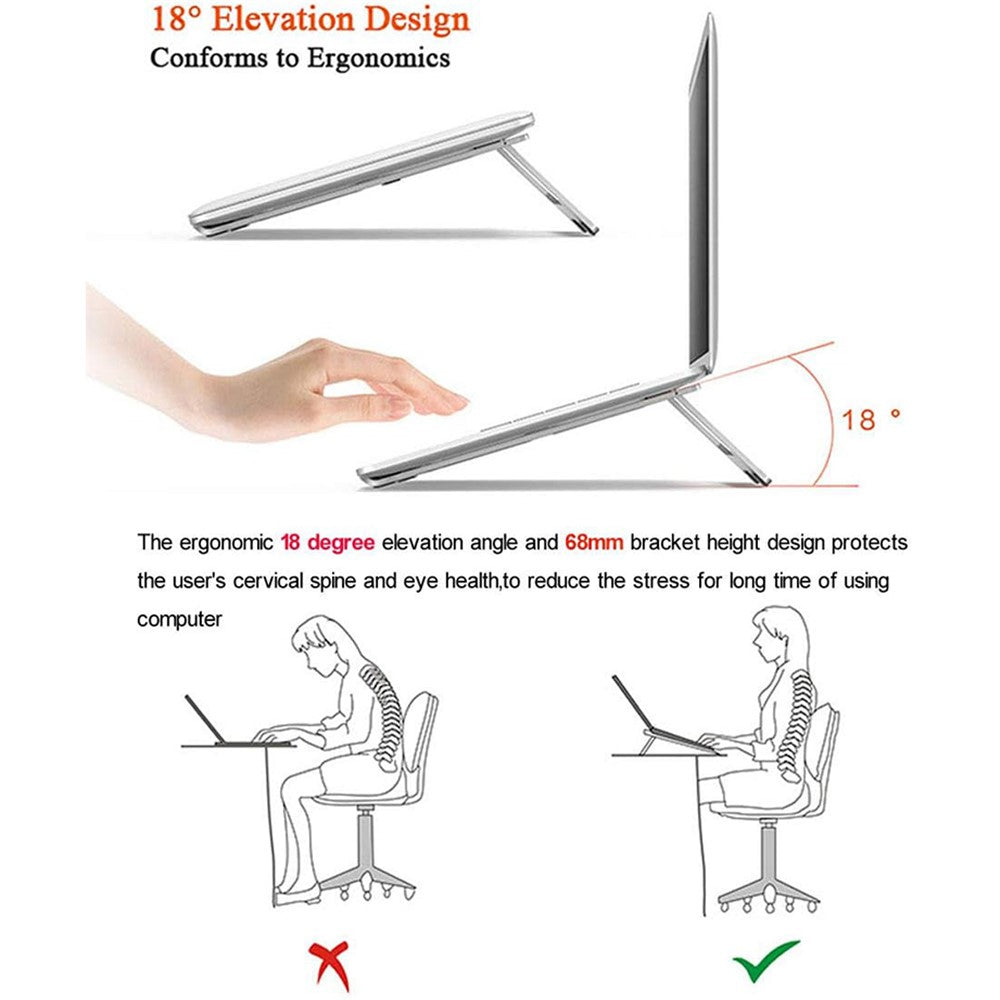 18° Elevation Design
Conforms to Ergonomics

18 °

The ergonomic 18 degree elevation angle and 68mm bracket height design protects the user's cervical spine and eye health,to reduce the stress for long time of using computer