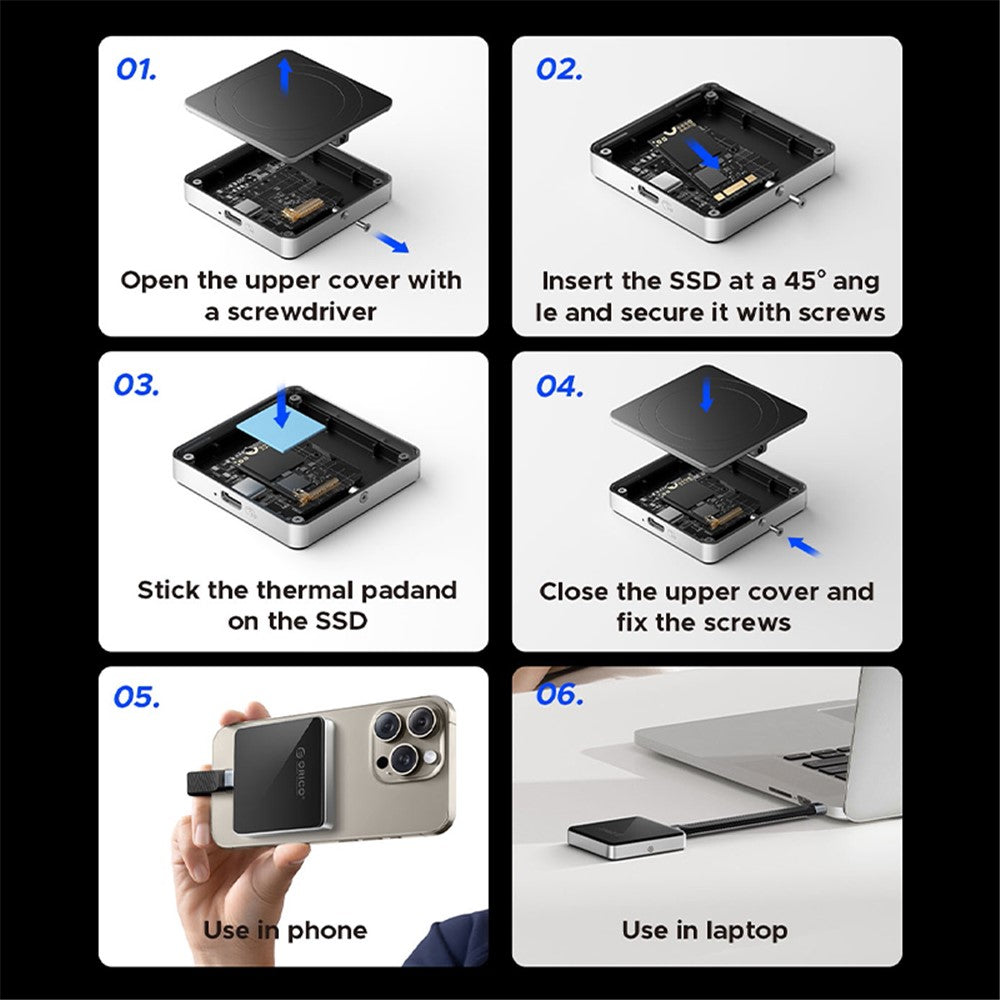 01.

Open the upper cover with a screwdriver

02.

Insert the SSD at a 45° ang le and secure it with screws

03.

Stick the thermal padand on the SSD

04.

Close the upper cover and fix the screws

05.

ORICO

Use in phone

06.

Use in laptop