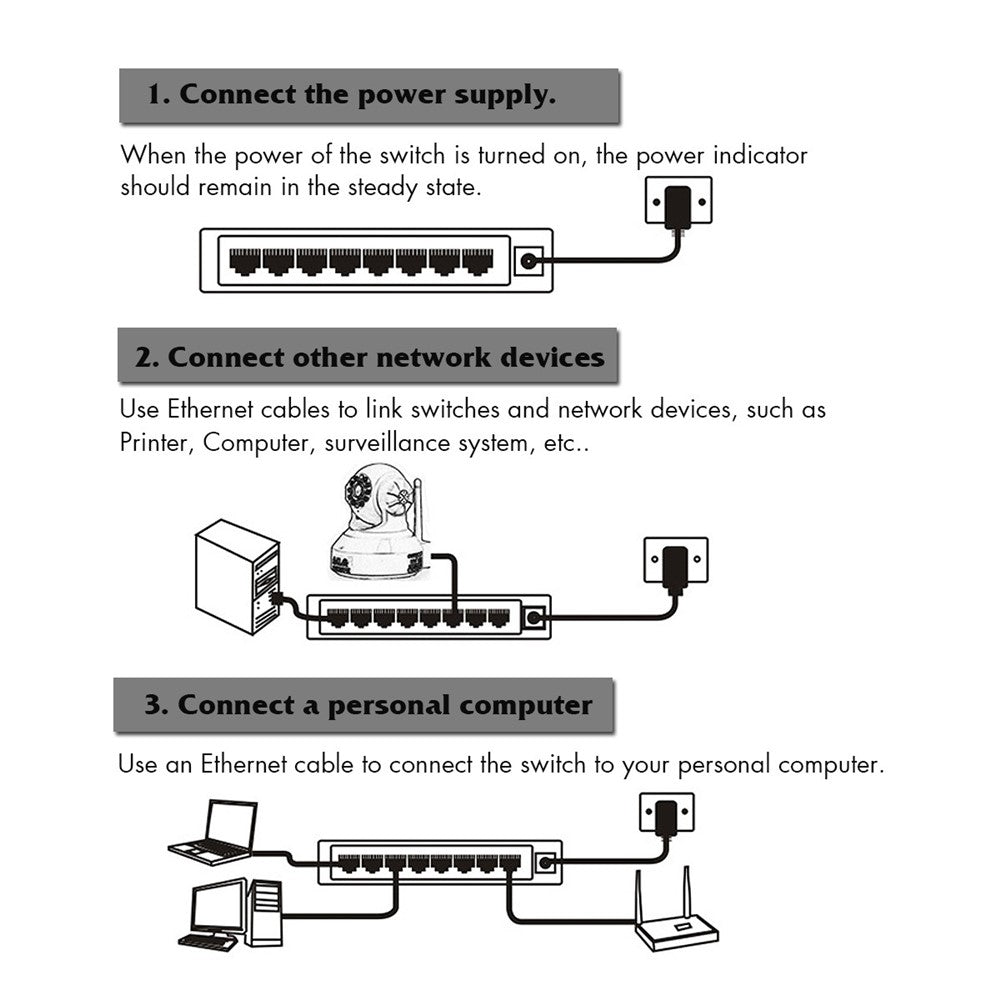 1. Connect the power supply.

When the power of the switch is turned on, the power indicator should remain in the steady state.

2. Connect other network devices

Use Ethernet cables to link switches and network devices, such as Printer, Computer, surveillance system, etc..

3. Connect a personal computer

Use an Ethernet cable to connect the switch to your personal computer.